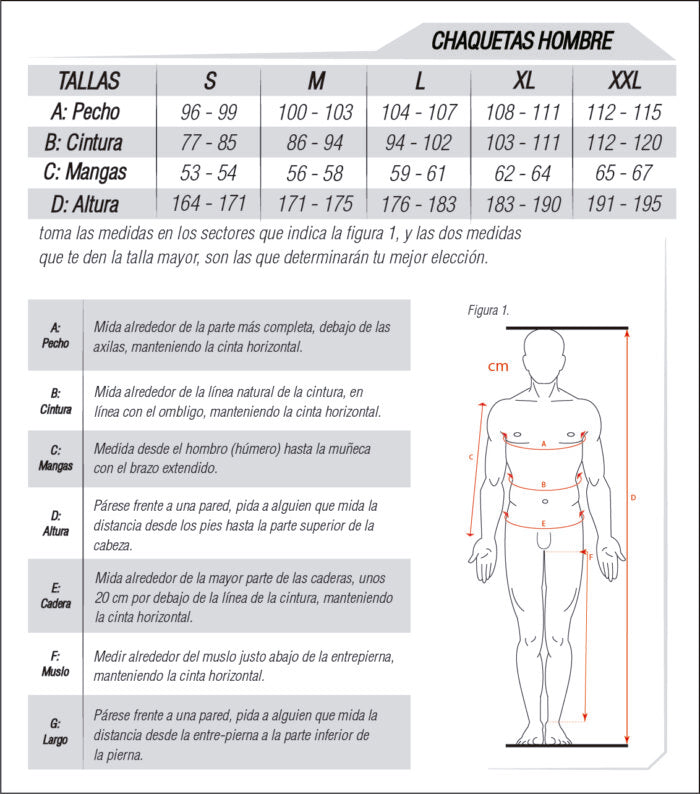 CHAQUETAS HOMBRE

| TALLAS | S | M | L | XL | XXL |
|---|---|---|---|---|---|
| A: Pecho | 96 - 99 | 100 - 103 | 104 - 107 | 108 - 111 | 112 - 115 |
| B: Cintura | 77 - 85 | 86 - 94 | 94 - 102 | 103 - 111 | 112 - 120 |
| C: Mangas | 53 - 54 | 56 - 58 | 59 - 61 | 62 - 64 | 65 - 67 |
| D: Altura | 164 - 171 | 171 - 175 | 176 - 183 | 183 - 190 | 191 - 195 |

toma las medidas en los sectores que indica la figura 1, y las dos medidas que te den la talla mayor, son las que determinarán tu mejor elección.

| | |
|---|---|
| A: Pecho | Mida alrededor de la parte más completa, debajo de las axilas, manteniendo la cinta horizontal. |
| B: Cintura | Mida alrededor de la línea natural de la cintura, en línea con el ombligo, manteniendo la cinta horizontal. |
| C: Mangas | Medida desde el hombro (húmero) hasta la muñeca con el brazo extendido. |
| D: Altura | Párese frente a una pared, pida a alguien que mida la distancia desde los pies hasta la parte superior de la cabeza. |
| E: Cadera | Mida alrededor de la mayor parte de las caderas, unos 20 cm por debajo de la línea de la cintura, manteniendo la cinta horizontal. |
| F: Muslo | Medir alrededor del muslo justo abajo de la entrepierna, manteniendo la cinta horizontal. |
| G: Largo | Párese frente a una pared, pida a alguien que mida la distancia desde la entre-pierna a la parte inferior de la pierna. |

Figura 1.
cm
A
B
C
D
E
F